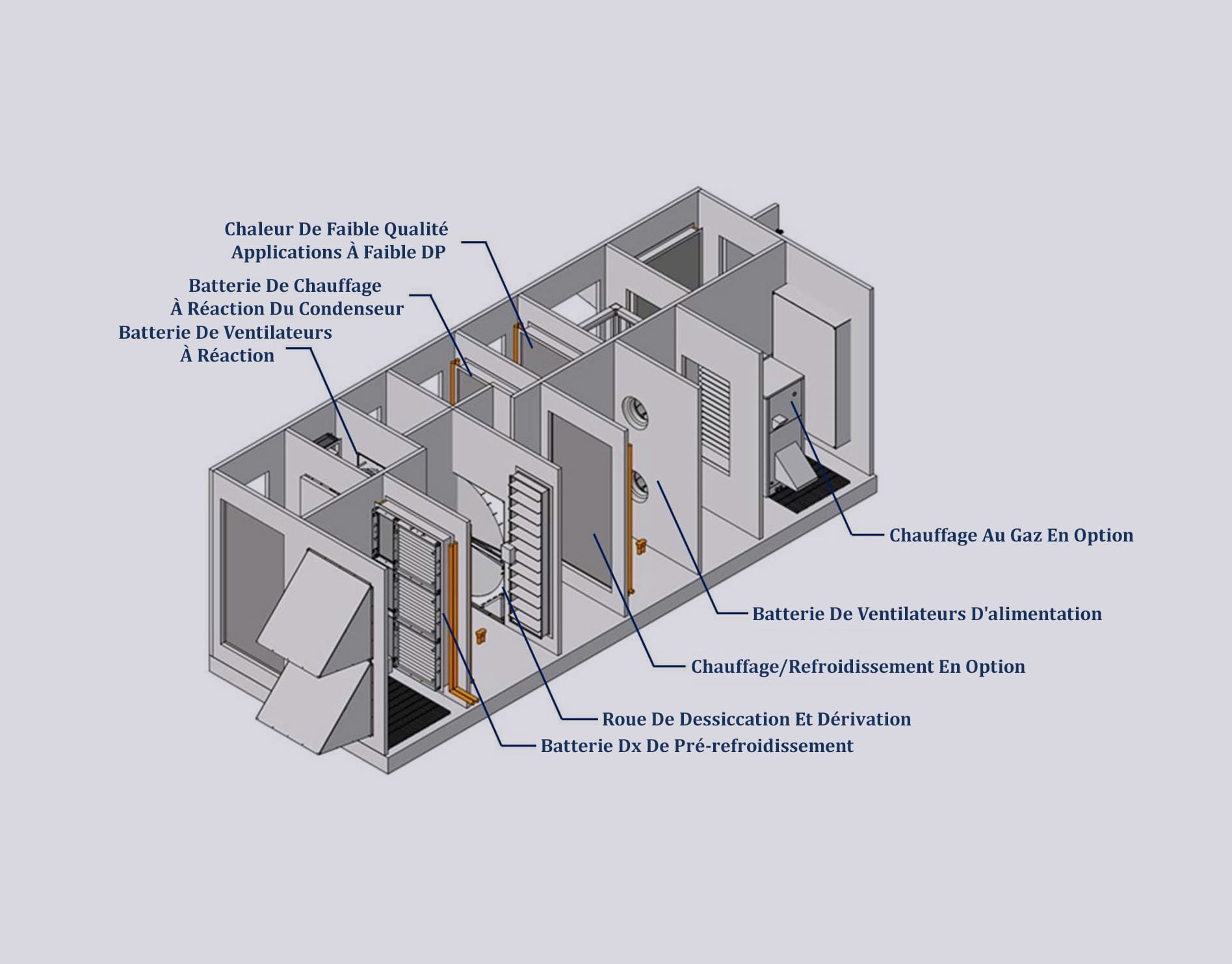 Chaleur De Faible Qualité
Applications À Faible DP

Batterie De Chauffage
À Réaction Du Condenseur

Batterie De Ventilateurs
À Réaction

Chauffage Au Gaz En Option

Batterie De Ventilateurs D'alimentation

Chauffage/Refroidissement En Option

Roue De Dessiccation Et Dérivation

Batterie Dx De Pré-refroidissement